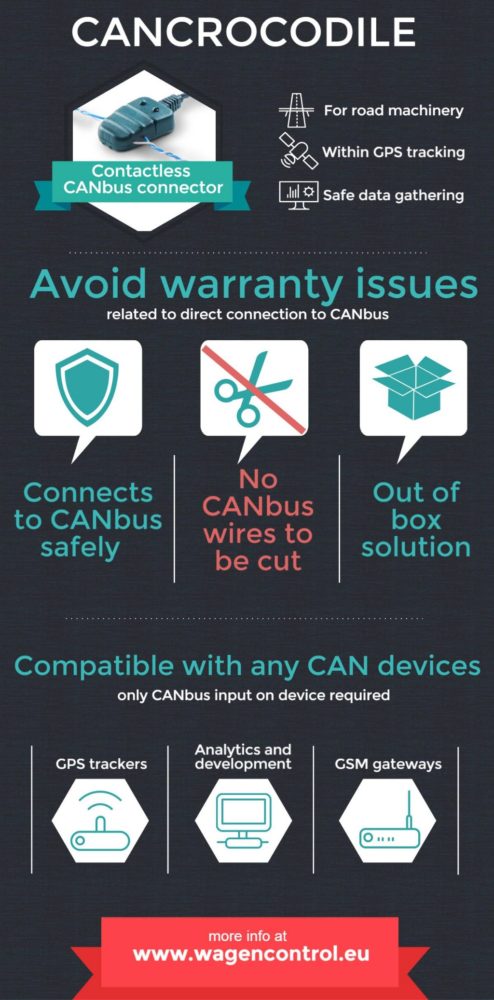 CANCROCODILE

Contactless CANbus connector

For road machinery

Within GPS tracking

Safe data gathering

Avoid warranty issues

related to direct connection to CANbus

Connects to CANbus safely

No CANbus wires to be cut

Out of box solution

Compatible with any CAN devices

only CANbus input on device required

GPS trackers

Analytics and development

GSM gateways

more info at
www.wagencontrol.eu